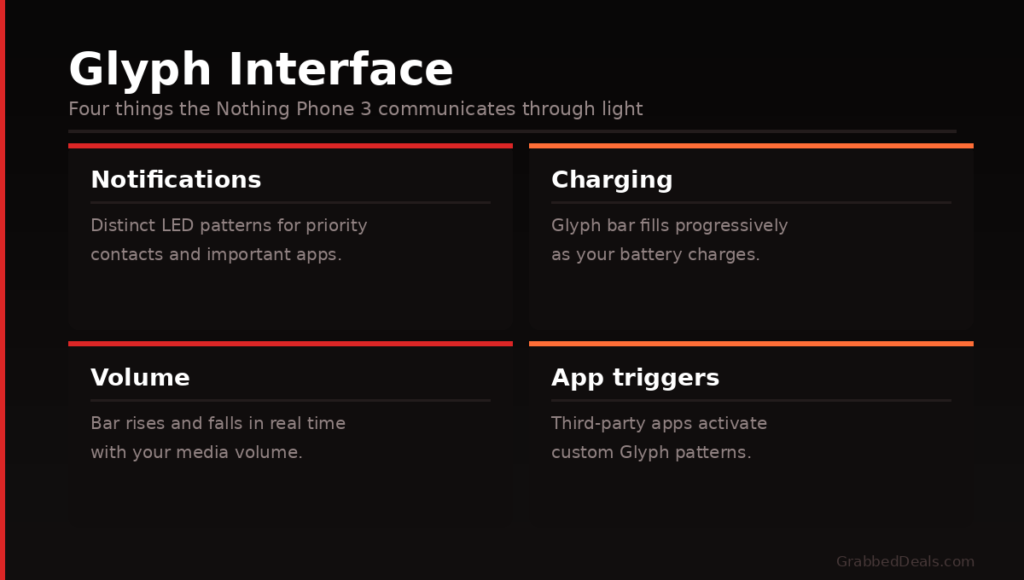 Glyph Interface

Four things the Nothing Phone 3 communicates through light

Notifications

Distinct LED patterns for priority contacts and important apps.

Charging

Glyph bar fills progressively as your battery charges.

Volume

Bar rises and falls in real time with your media volume.

App triggers

Third-party apps activate custom Glyph patterns.

GrabbedDeals.com